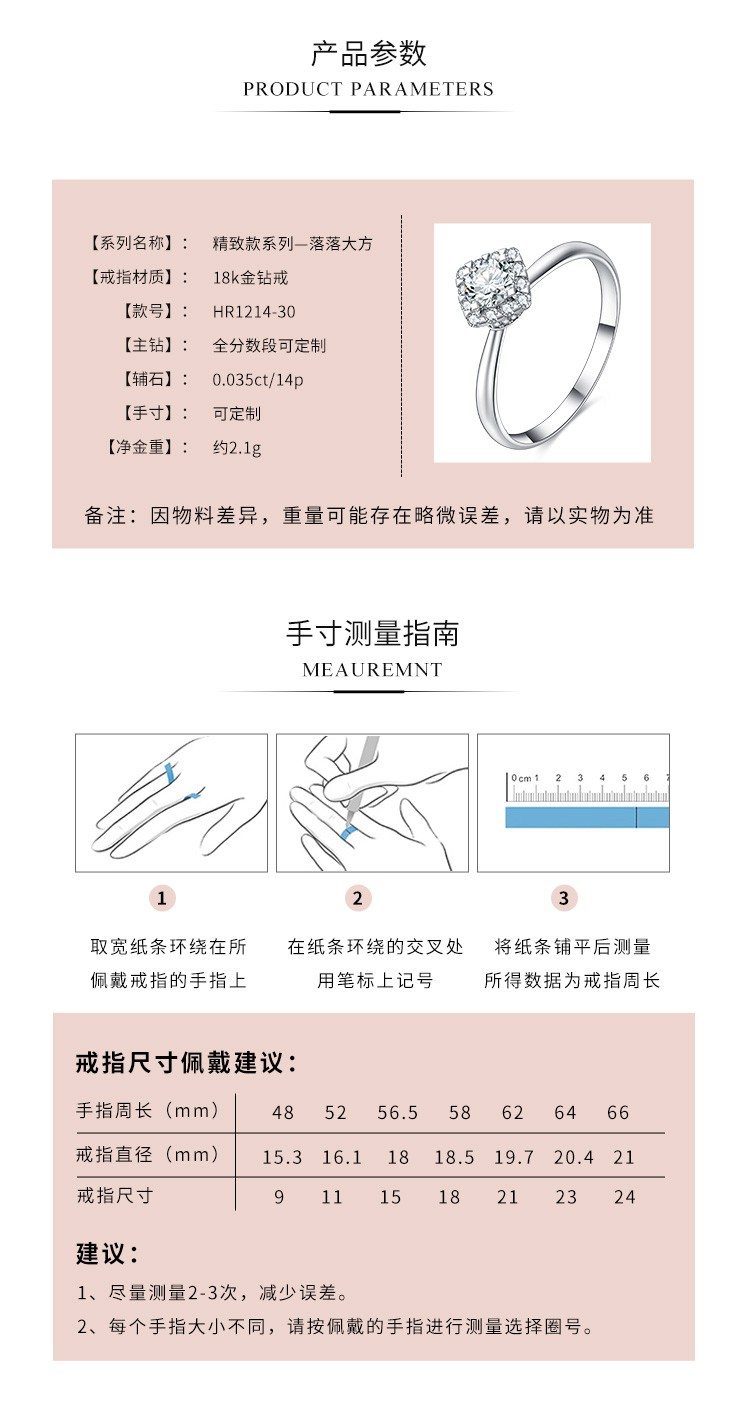 产品参数
PRODUCT PARAMETERS

【系列名称】： 精致款系列—落落大方
【戒指材质】： 18k金钻戒
【款号】： HR1214-30
【主钻】： 全分数段可定制
【辅石】： 0.035ct/14p
【手寸】： 可定制
【净金重】： 约2.1g

备注：因物料差异，重量可能存在略微误差，请以实物为准

手寸测量指南
MEAUREMNT

0cm 1 2 3 4 5 6 7

1
取宽纸条环绕在所佩戴戒指的手指上

2
在纸条环绕的交叉处用笔标上记号

3
将纸条铺平后测量所得数据为戒指周长

戒指尺寸佩戴建议：

| 手指周长（mm） | 48 | 52 | 56.5 | 58 | 62 | 64 | 66 |
|---|---|---|---|---|---|---|---|
| 戒指直径（mm） | 15.3 | 16.1 | 18 | 18.5 | 19.7 | 20.4 | 21 |
| 戒指尺寸 | 9 | 11 | 15 | 18 | 21 | 23 | 24 |

建议：
1、尽量测量2-3次，减少误差。
2、每个手指大小不同，请按佩戴的手指进行测量选择圈号。