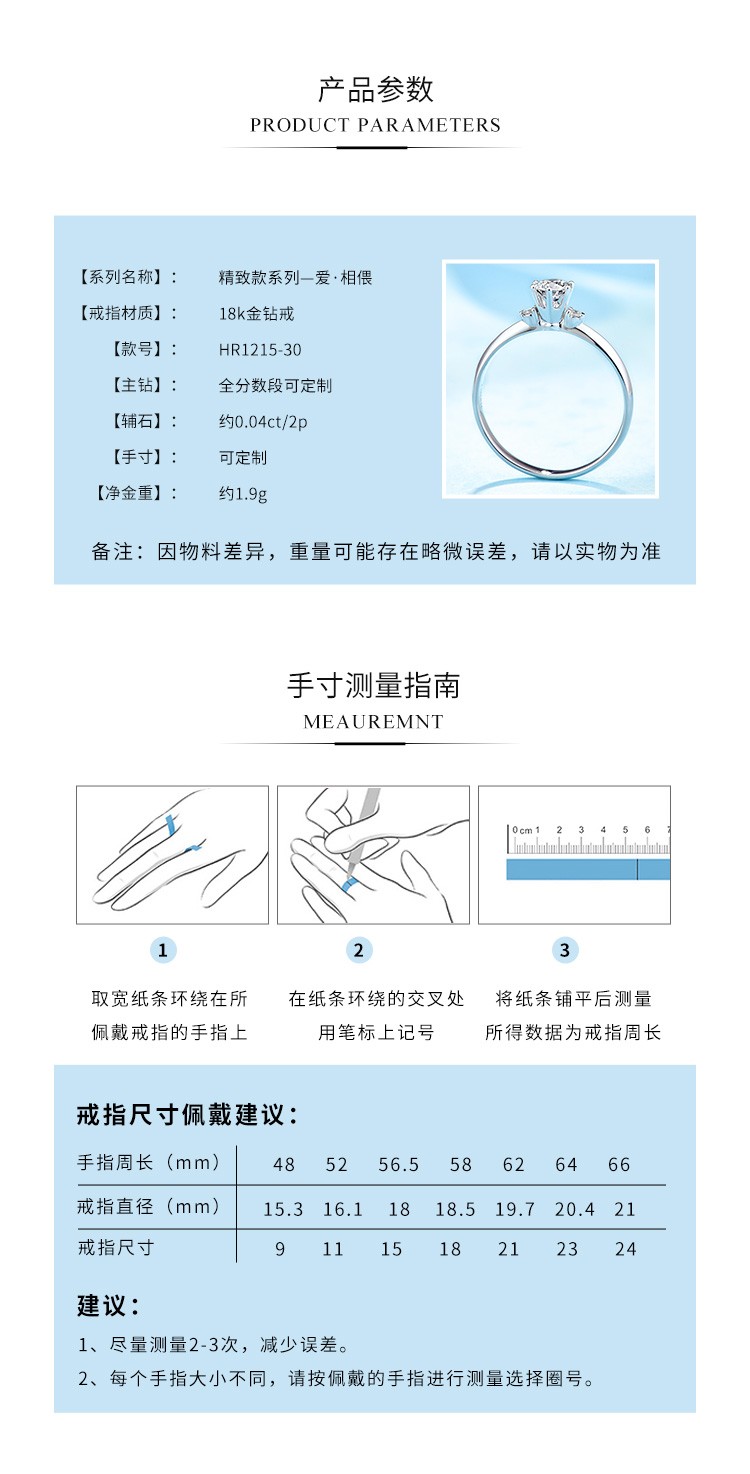 产品参数
PRODUCT PARAMETERS

【系列名称】： 精致款系列—爱·相偎
【戒指材质】： 18k金钻戒
【款号】： HR1215-30
【主钻】： 全分数段可定制
【辅石】： 约0.04ct/2p
【手寸】： 可定制
【净金重】： 约1.9g

备注：因物料差异，重量可能存在略微误差，请以实物为准

手寸测量指南
MEAUREMNT

0 cm 1 2 3 4 5 6 7

1
取宽纸条环绕在所佩戴戒指的手指上

2
在纸条环绕的交叉处用笔标上记号

3
将纸条铺平后测量所得数据为戒指周长

戒指尺寸佩戴建议：

| 手指周长（mm） | 48 | 52 | 56.5 | 58 | 62 | 64 | 66 |
|---|---|---|---|---|---|---|---|
| 戒指直径（mm） | 15.3 | 16.1 | 18 | 18.5 | 19.7 | 20.4 | 21 |
| 戒指尺寸 | 9 | 11 | 15 | 18 | 21 | 23 | 24 |

建议：
1、尽量测量2-3次，减少误差。
2、每个手指大小不同，请按佩戴的手指进行测量选择圈号。