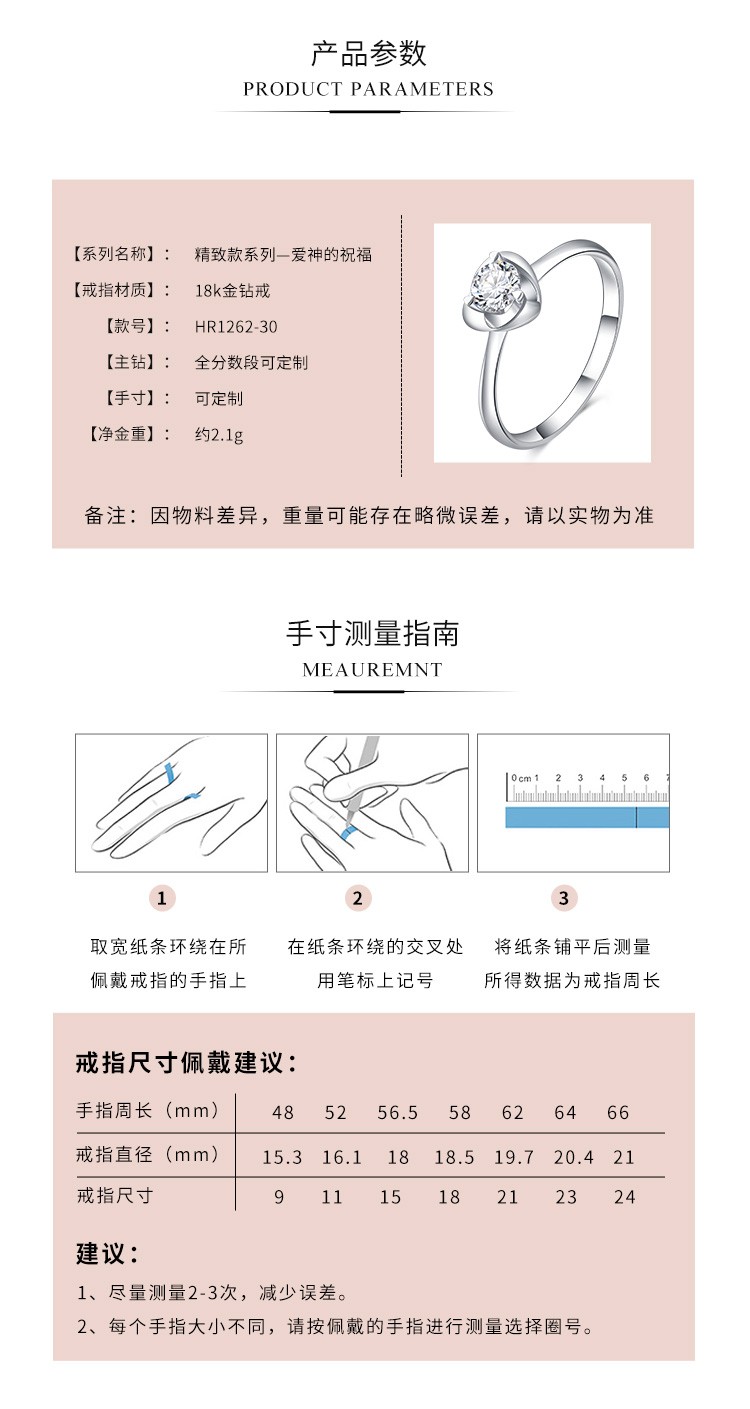 产品参数
PRODUCT PARAMETERS

【系列名称】： 精致款系列—爱神的祝福
【戒指材质】： 18k金钻戒
【款号】： HR1262-30
【主钻】： 全分数段可定制
【手寸】： 可定制
【净金重】： 约2.1g

备注：因物料差异，重量可能存在略微误差，请以实物为准

手寸测量指南
MEAUREMNT

0cm 1 2 3 4 5 6 7

1
取宽纸条环绕在所佩戴戒指的手指上

2
在纸条环绕的交叉处用笔标上记号

3
将纸条铺平后测量所得数据为戒指周长

戒指尺寸佩戴建议：

| 手指周长（mm） | 48 | 52 | 56.5 | 58 | 62 | 64 | 66 |
|---|---|---|---|---|---|---|---|
| 戒指直径（mm） | 15.3 | 16.1 | 18 | 18.5 | 19.7 | 20.4 | 21 |
| 戒指尺寸 | 9 | 11 | 15 | 18 | 21 | 23 | 24 |

建议：
1、尽量测量2-3次，减少误差。
2、每个手指大小不同，请按佩戴的手指进行测量选择圈号。