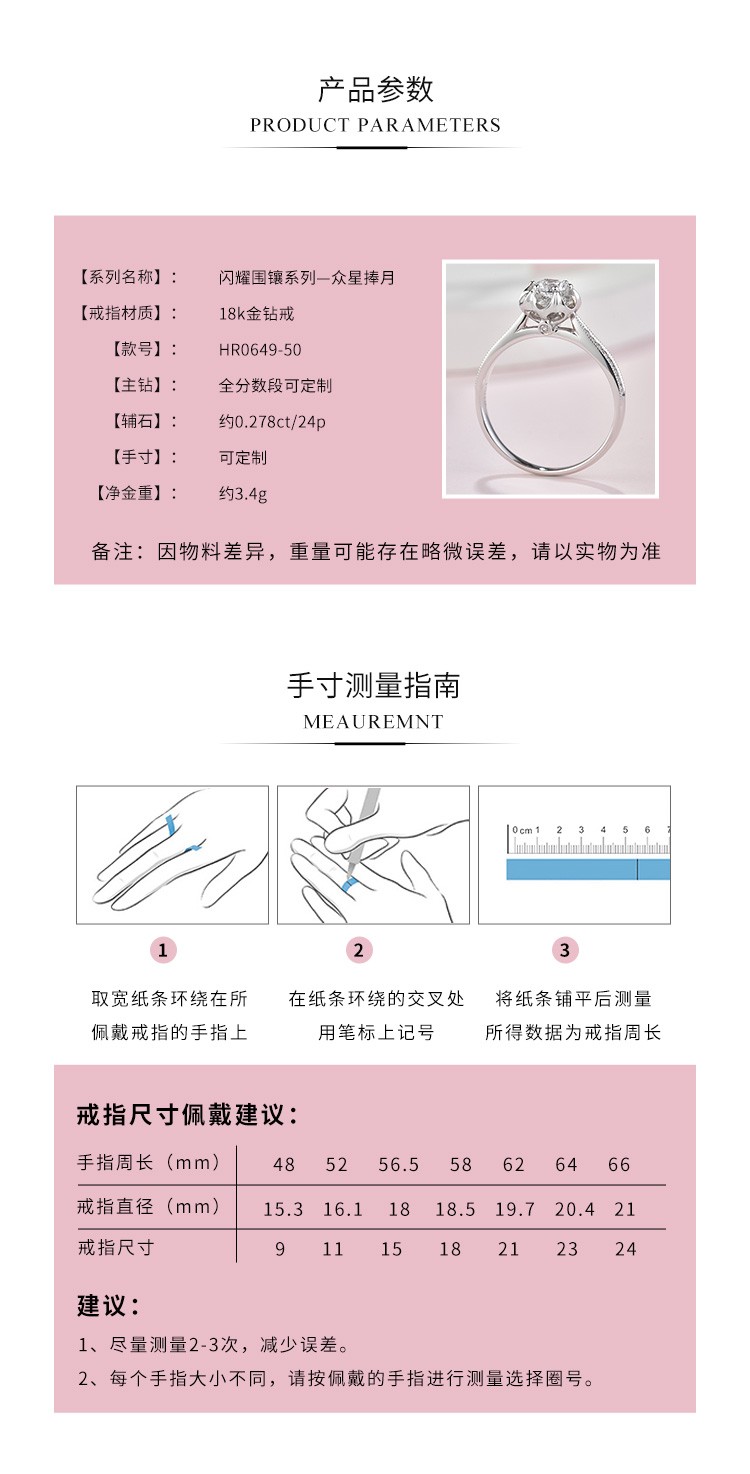 产品参数
PRODUCT PARAMETERS

【系列名称】：　闪耀围镶系列—众星捧月
【戒指材质】：　18k金钻戒
【款号】：　HR0649-50
【主钻】：　全分数段可定制
【辅石】：　约0.278ct/24p
【手寸】：　可定制
【净金重】：　约3.4g

备注：因物料差异，重量可能存在略微误差，请以实物为准

手寸测量指南
MEAUREMNT

0 cm 1 2 3 4 5 6 7

1
取宽纸条环绕在所佩戴戒指的手指上

2
在纸条环绕的交叉处用笔标上记号

3
将纸条铺平后测量所得数据为戒指周长

戒指尺寸佩戴建议：

| 手指周长（mm） | 48 | 52 | 56.5 | 58 | 62 | 64 | 66 |
|---|---|---|---|---|---|---|---|
| 戒指直径（mm） | 15.3 | 16.1 | 18 | 18.5 | 19.7 | 20.4 | 21 |
| 戒指尺寸 | 9 | 11 | 15 | 18 | 21 | 23 | 24 |

建议：
1、尽量测量2-3次，减少误差。
2、每个手指大小不同，请按佩戴的手指进行测量选择圈号。